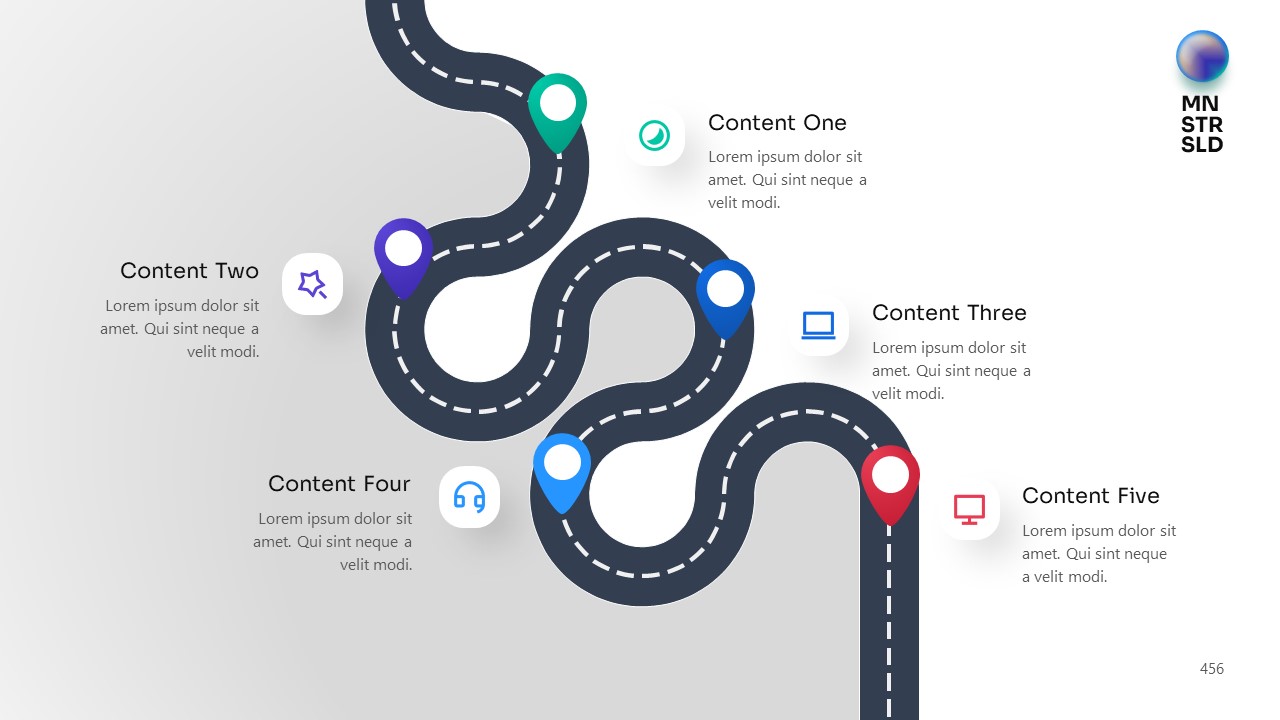 MN
STR
SLD

Content One

Lorem ipsum dolor sit amet. Qui sint neque a velit modi.

Content Two

Lorem ipsum dolor sit amet. Qui sint neque a velit modi.

Content Three

Lorem ipsum dolor sit amet. Qui sint neque a velit modi.

Content Four

Lorem ipsum dolor sit amet. Qui sint neque a velit modi.

Content Five

Lorem ipsum dolor sit amet. Qui sint neque a velit modi.

456